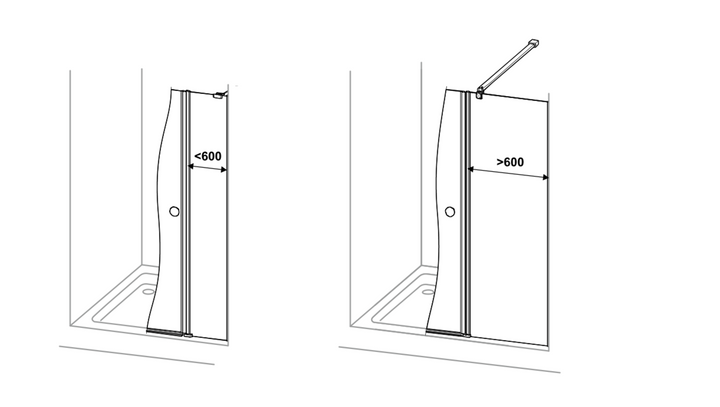 <600

>600