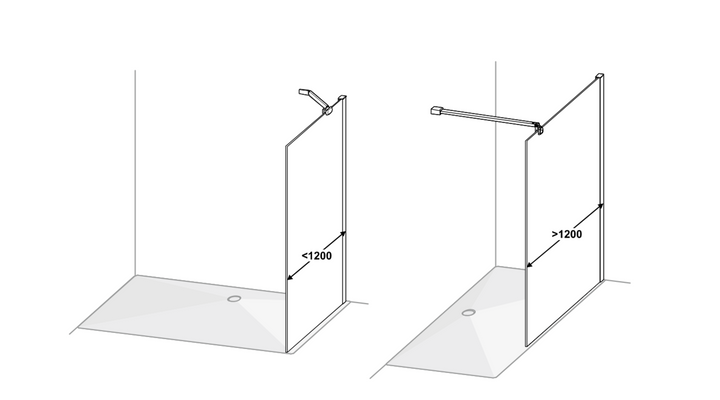 <1200

>1200