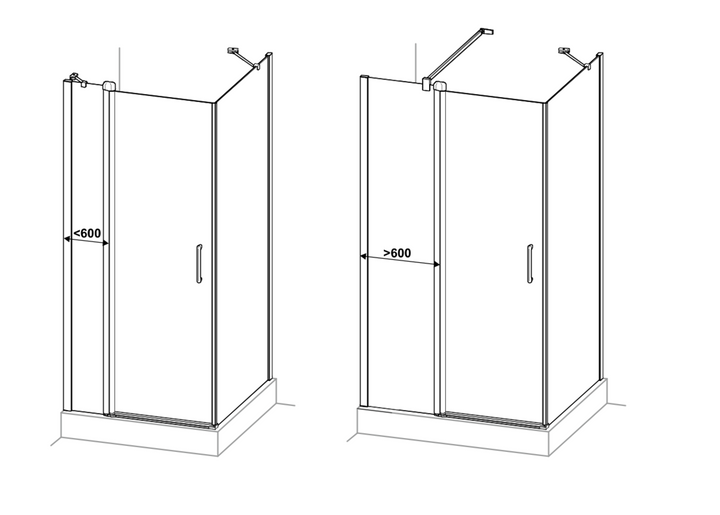 <600

>600